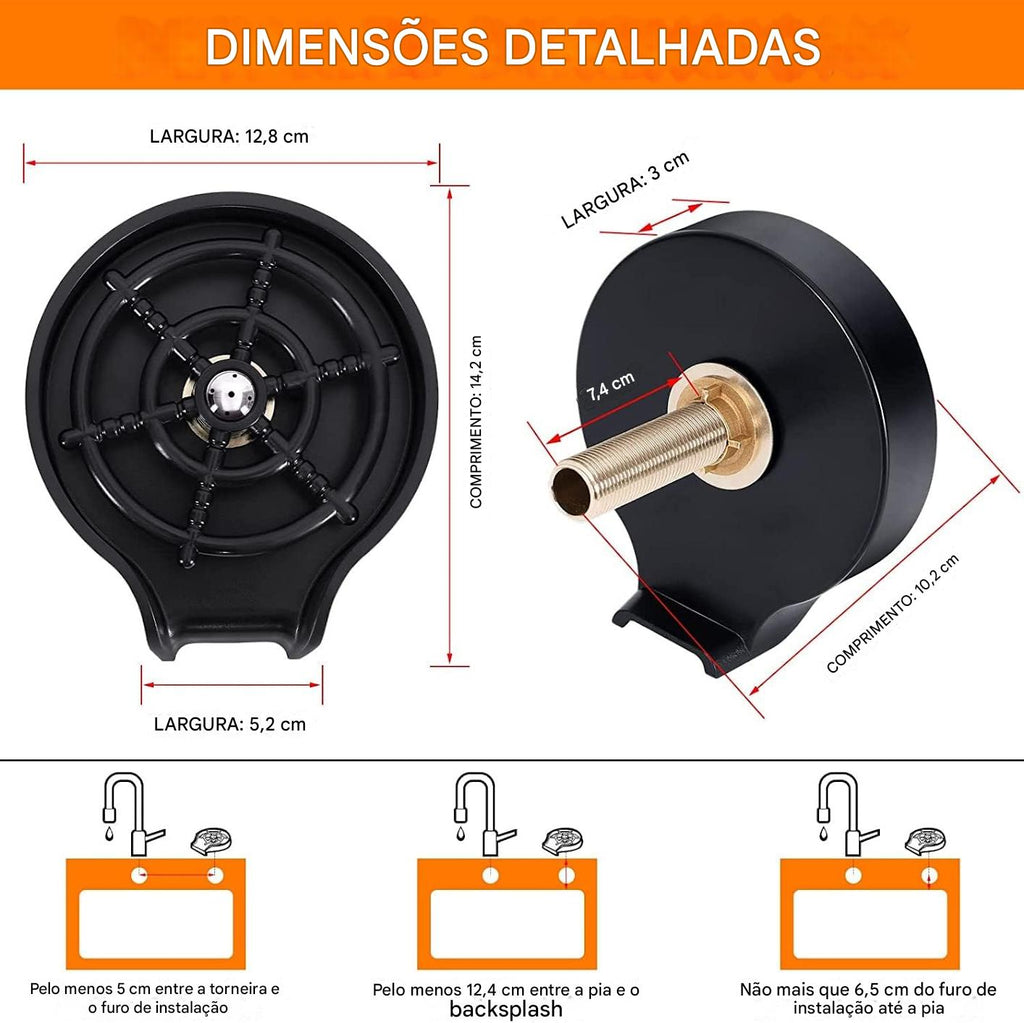 DIMENSÕES DETALHADAS

LARGURA: 12,8 cm

COMPRIMENTO: 14,2 cm

LARGURA: 5,2 cm

LARGURA: 3 cm

7,4 cm

COMPRIMENTO: 10,2 cm

Pelo menos 5 cm entre a torneira e o furo de instalação

Pelo menos 12,4 cm entre a pia e o backsplash

Não mais que 6,5 cm do furo de instalação até a pia