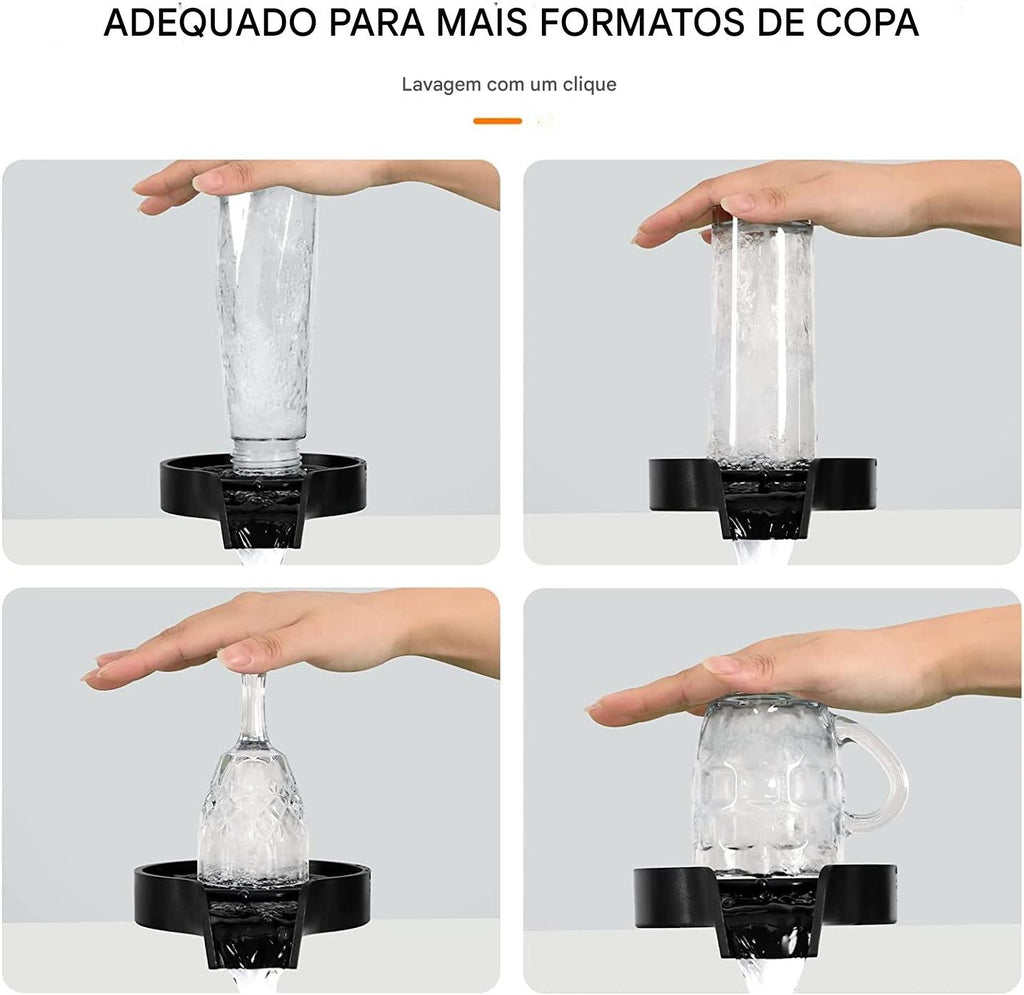 ADEQUADO PARA MAIS FORMATOS DE COPA

Lavagem com um clique